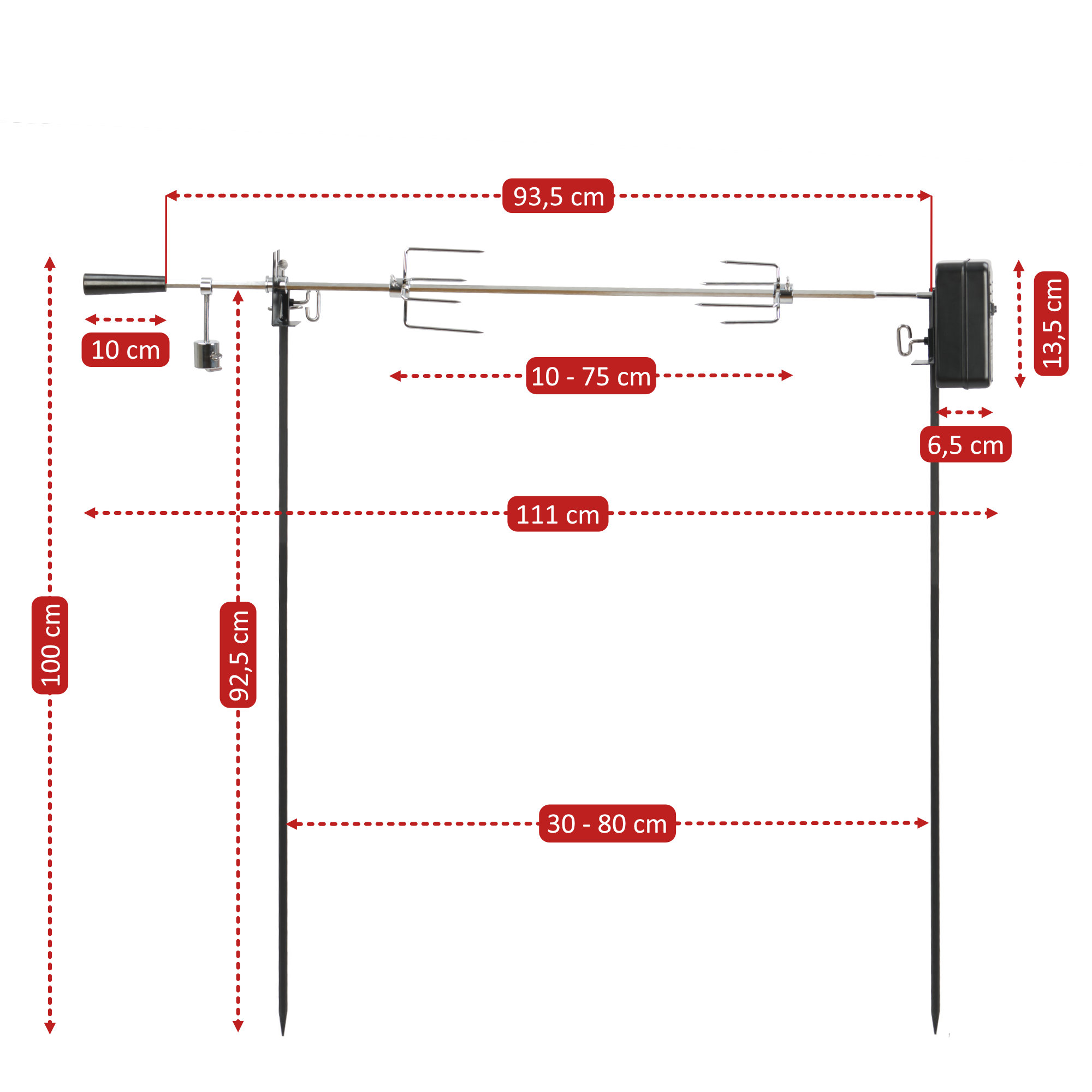 93,5 cm

13,5 cm

10 cm

10 - 75 cm

6,5 cm

111 cm

100 cm

92,5 cm

30 - 80 cm